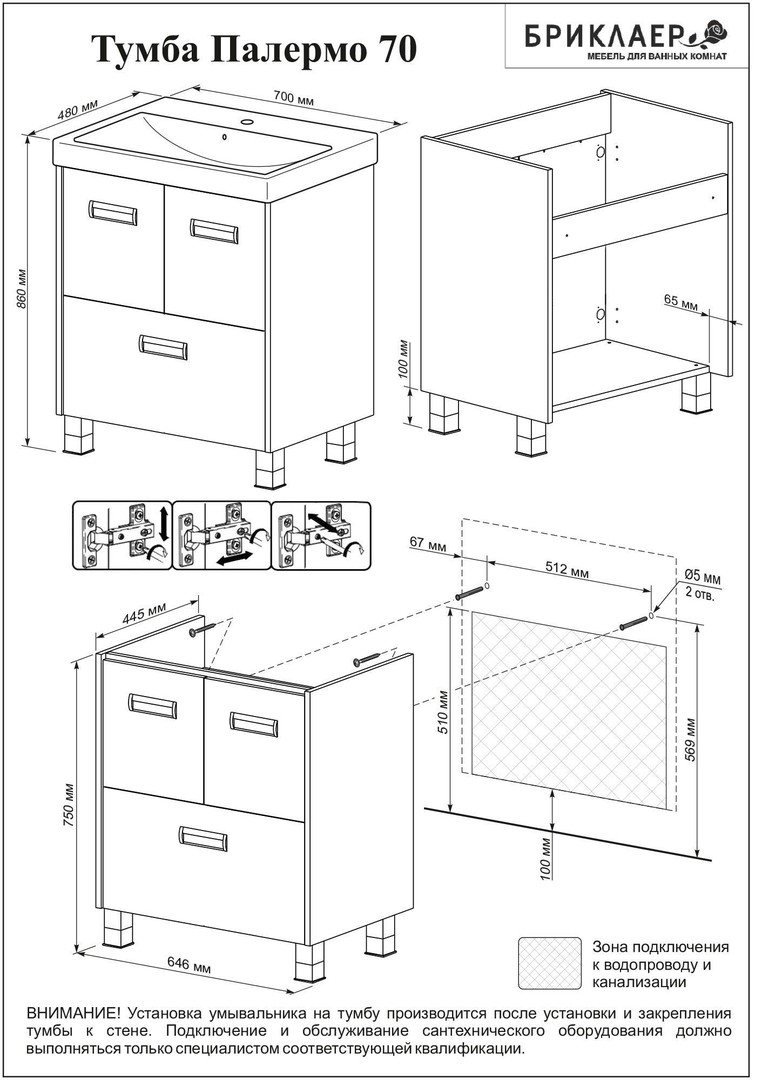 Тумба Палермо 70

БРИКЛАЕР
МЕБЕЛЬ ДЛЯ ВАННЫХ КОМНАТ

480 мм
700 мм
860 мм
100 мм
65 мм
67 мм
512 мм
Ø5 мм
2 отв.
445 мм
510 мм
569 мм
750 мм
100 мм
646 мм

Зона подключения к водопроводу и канализации

ВНИМАНИЕ! Установка умывальника на тумбу производится после установки и закрепления тумбы к стене. Подключение и обслуживание сантехнического оборудования должно выполняться только специалистом соответствующей квалификации.